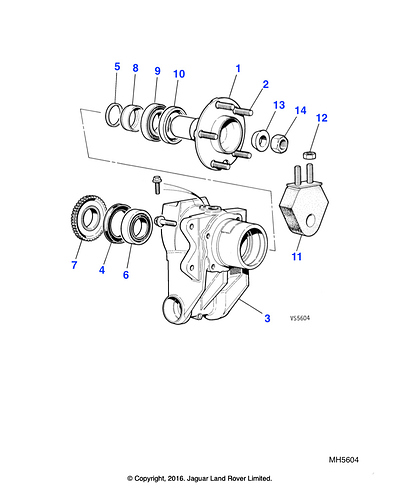 5
8
9
10
1
2
13
14
12
7
4
6
11
3
VS5604

MH5604

© Copyright, 2016. Jaguar Land Rover Limited.