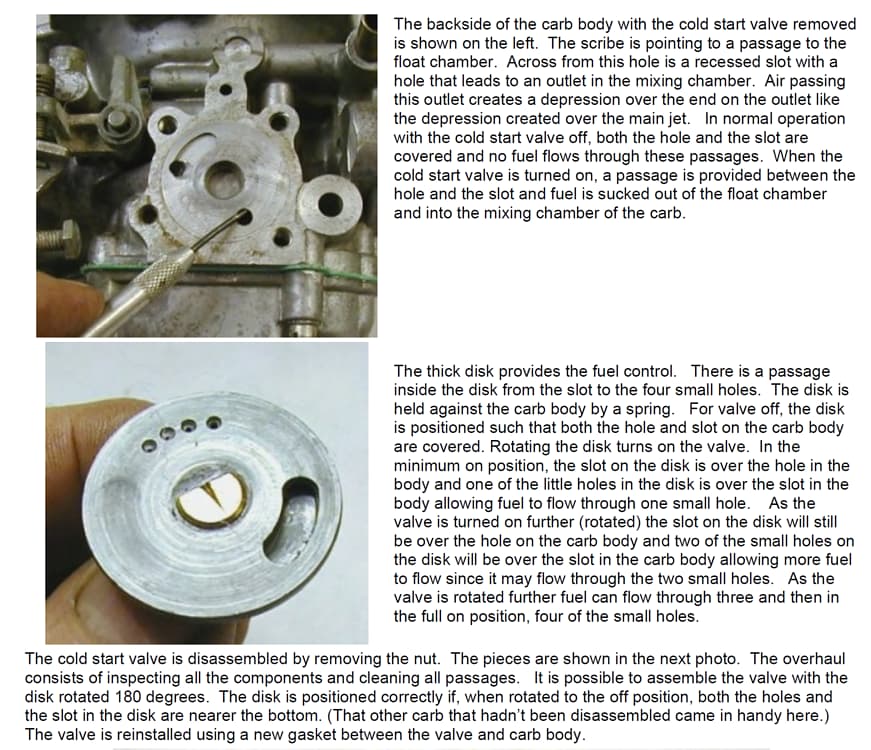 The backside of the carb body with the cold start valve removed is shown on the left. The scribe is pointing to a passage to the float chamber. Across from this hole is a recessed slot with a hole that leads to an outlet in the mixing chamber. Air passing this outlet creates a depression over the end on the outlet like the depression created over the main jet. In normal operation with the cold start valve off, both the hole and the slot are covered and no fuel flows through these passages. When the cold start valve is turned on, a passage is provided between the hole and the slot and fuel is sucked out of the float chamber and into the mixing chamber of the carb.

The thick disk provides the fuel control. There is a passage inside the disk from the slot to the four small holes. The disk is held against the carb body by a spring. For valve off, the disk is positioned such that both the hole and slot on the carb body are covered. Rotating the disk turns on the valve. In the minimum on position, the slot on the disk is over the hole in the body and one of the little holes in the disk is over the slot in the body allowing fuel to flow through one small hole. As the valve is turned on further (rotated) the slot on the disk will still be over the hole on the carb body and two of the small holes on the disk will be over the slot in the carb body allowing more fuel to flow since it may flow through the two small holes. As the valve is rotated further fuel can flow through three and then in the full on position, four of the small holes.

The cold start valve is disassembled by removing the nut. The pieces are shown in the next photo. The overhaul consists of inspecting all the components and cleaning all passages. It is possible to assemble the valve with the disk rotated 180 degrees. The disk is positioned correctly if, when rotated to the off position, both the holes and the slot in the disk are nearer the bottom. (That other carb that hadn't been disassembled came in handy here.) The valve is reinstalled using a new gasket between the valve and carb body.