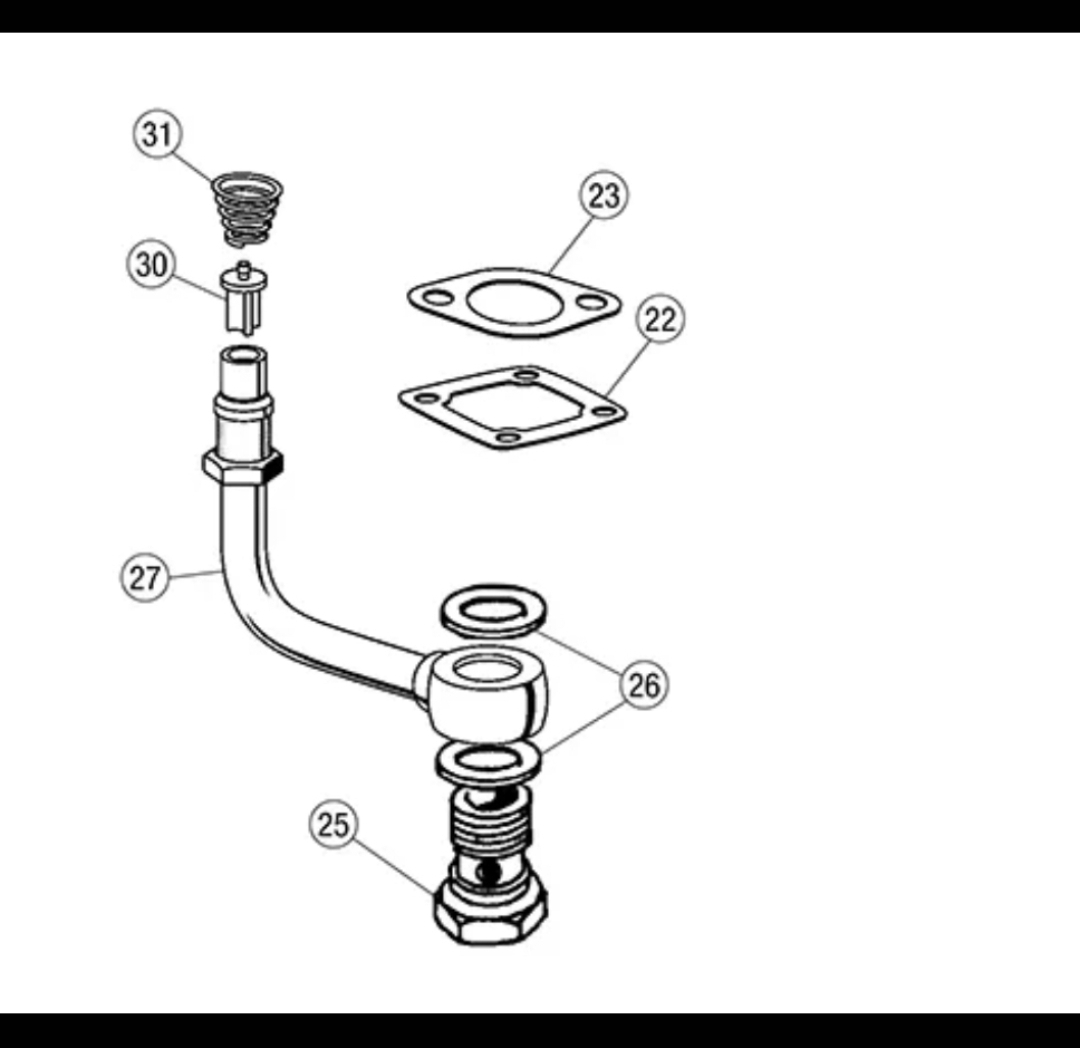 31
30
23
22
27
26
25